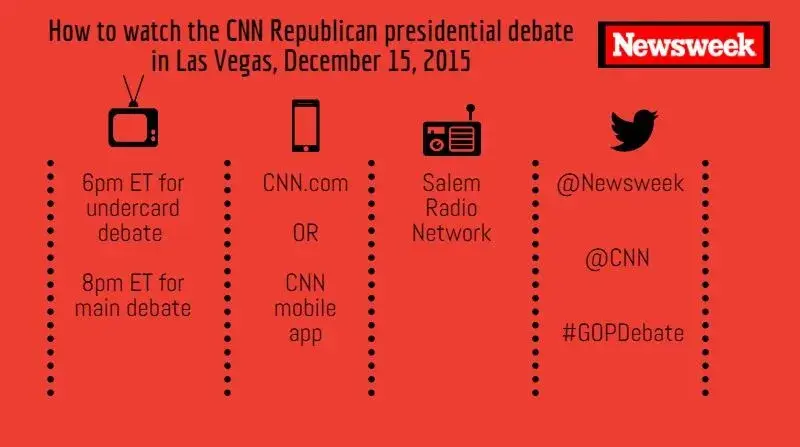 How to watch the CNN Republican presidential debate in Las Vegas, December 15, 2015

Newsweek

6pm ET for undercard debate

8pm ET for main debate

CNN.com

OR

CNN mobile app

Salem Radio Network

@Newsweek

@CNN

#GOPDebate