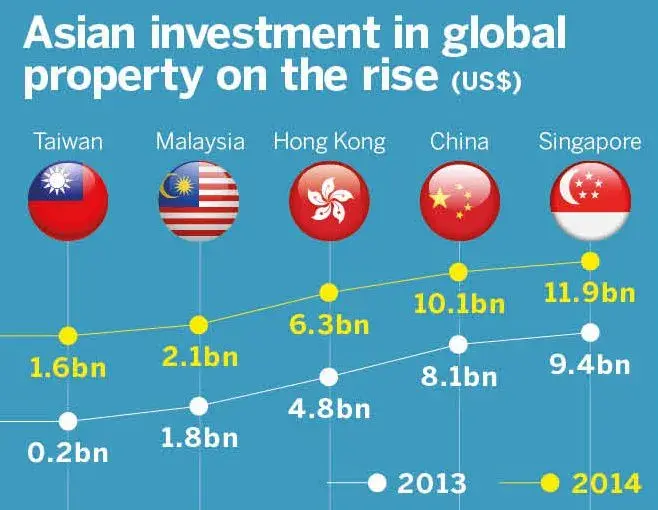 Asian investment in global property on the rise (US$)

Taiwan
Malaysia
Hong Kong
China
Singapore

1.6bn
2.1bn
6.3bn
10.1bn
11.9bn

0.2bn
1.8bn
4.8bn
8.1bn
9.4bn

2013
2014