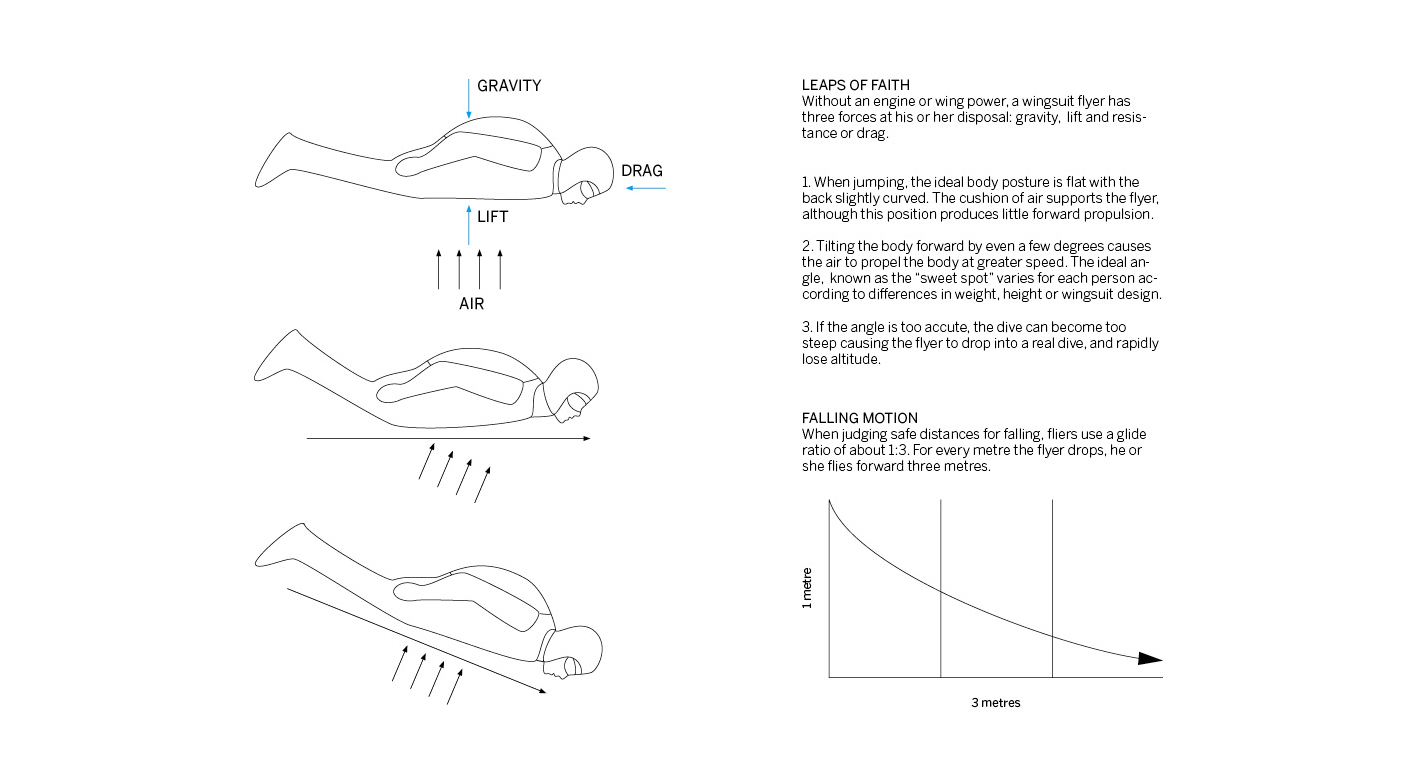 GRAVITY

DRAG

LIFT

AIR

LEAPS OF FAITH
Without an engine or wing power, a wingsuit flyer has three forces at his or her disposal: gravity, lift and resistance or drag.

1. When jumping, the ideal body posture is flat with the back slightly curved. The cushion of air supports the flyer, although this position produces little forward propulsion.

2. Tilting the body forward by even a few degrees causes the air to propel the body at greater speed. The ideal angle, known as the "sweet spot" varies for each person according to differences in weight, height or wingsuit design.

3. If the angle is too accute, the dive can become too steep causing the flyer to drop into a real dive, and rapidly lose altitude.

FALLING MOTION
When judging safe distances for falling, fliers use a glide ratio of about 1:3. For every metre the flyer drops, he or she flies forward three metres.

1 metre

3 metres