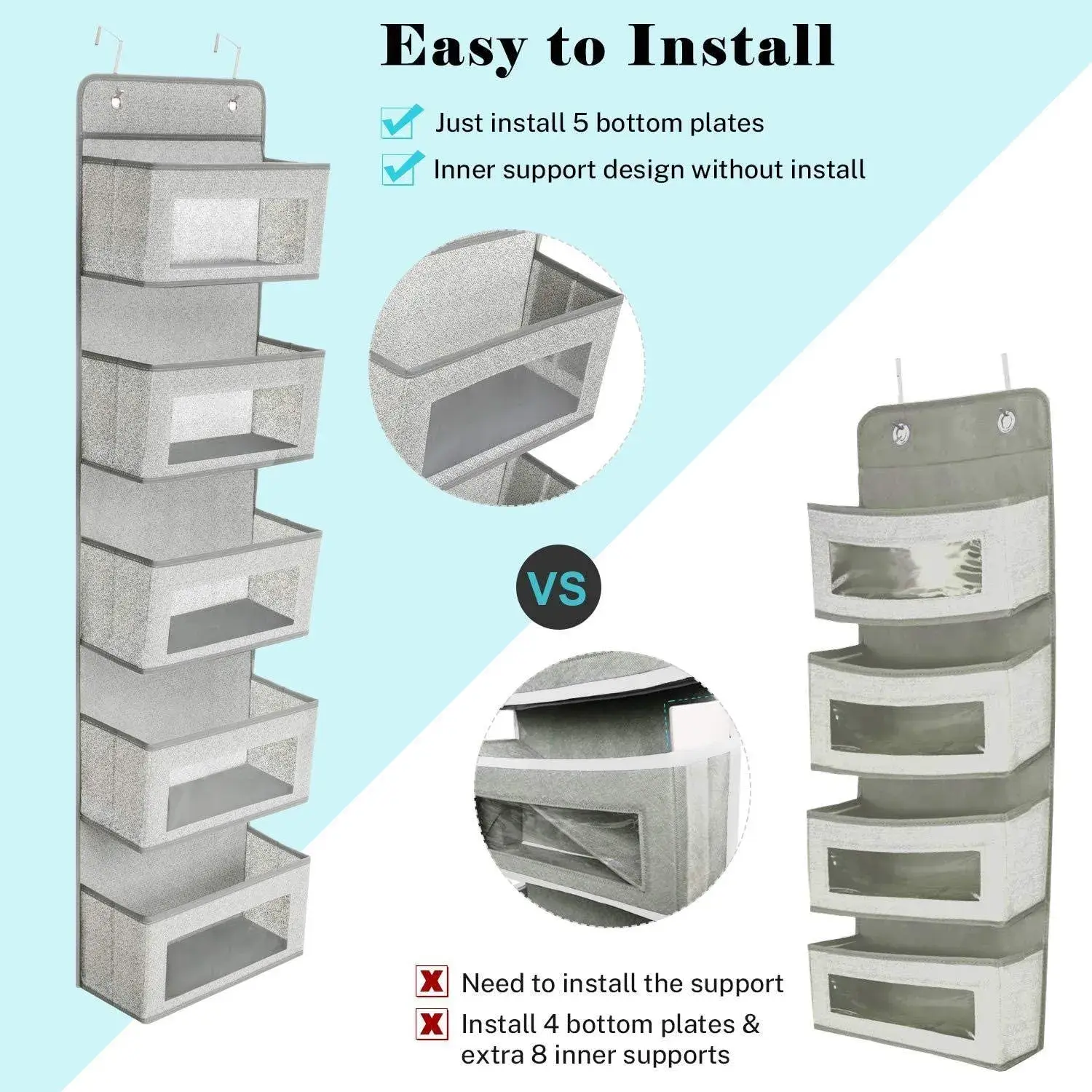 Easy to Install

Just install 5 bottom plates

Inner support design without install

VS

Need to install the support

Install 4 bottom plates & extra 8 inner supports