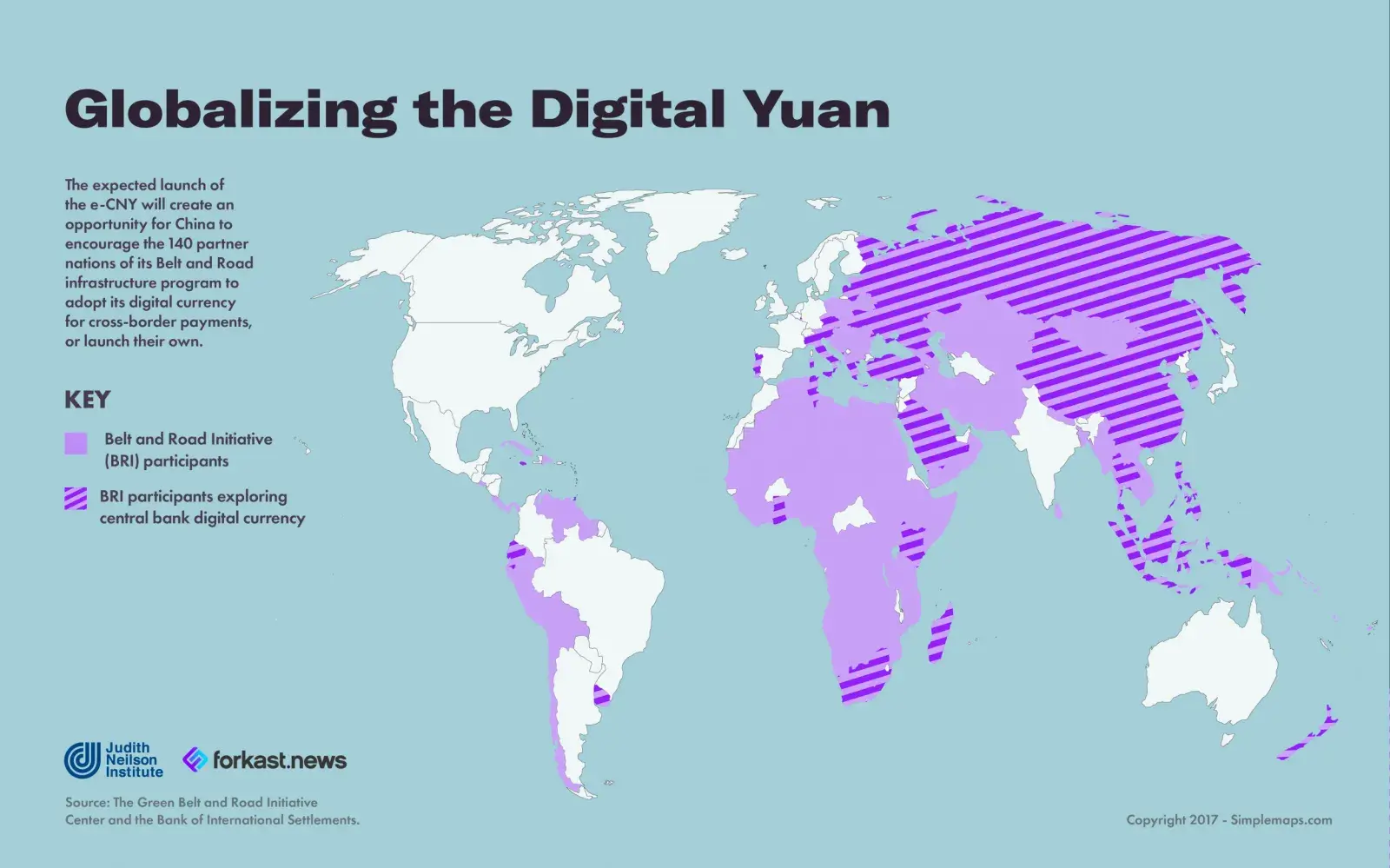 Globalizing the Digital Yuan

The expected launch of the e-CNY will create an opportunity for China to encourage the 140 partner nations of its Belt and Road infrastructure program to adopt its digital currency for cross-border payments, or launch their own.

KEY

Belt and Road Initiative (BRI) participants

BRI participants exploring central bank digital currency

Judith Neilson Institute

forkast.news

Source: The Green Belt and Road Initiative Center and the Bank of International Settlements.

Copyright 2017 - Simplemaps.com