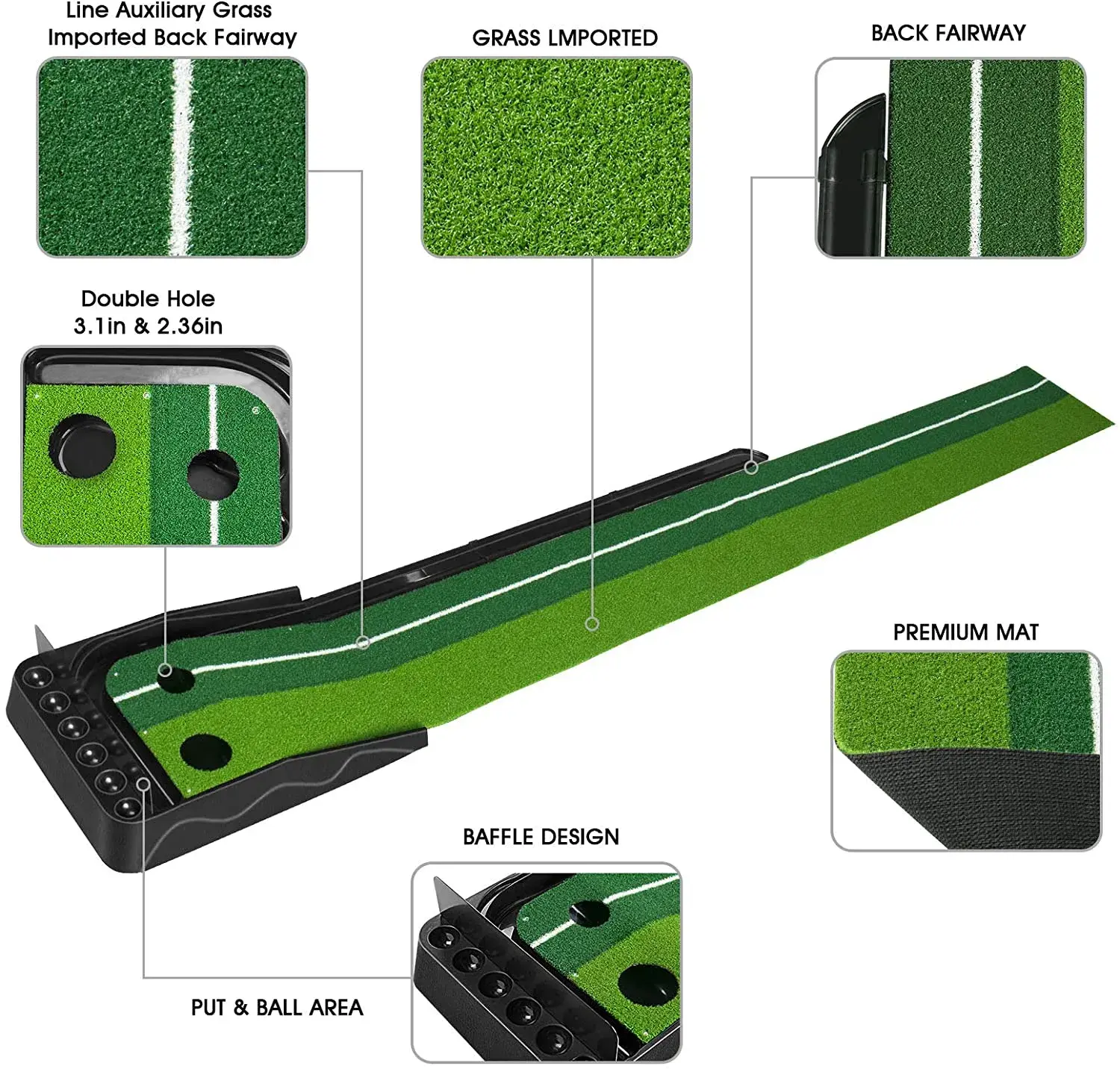 Line Auxiliary Grass
Imported Back Fairway

GRASS LMPORTED

BACK FAIRWAY

Double Hole
3.1in & 2.36in

PREMIUM MAT

BAFFLE DESIGN

PUT & BALL AREA